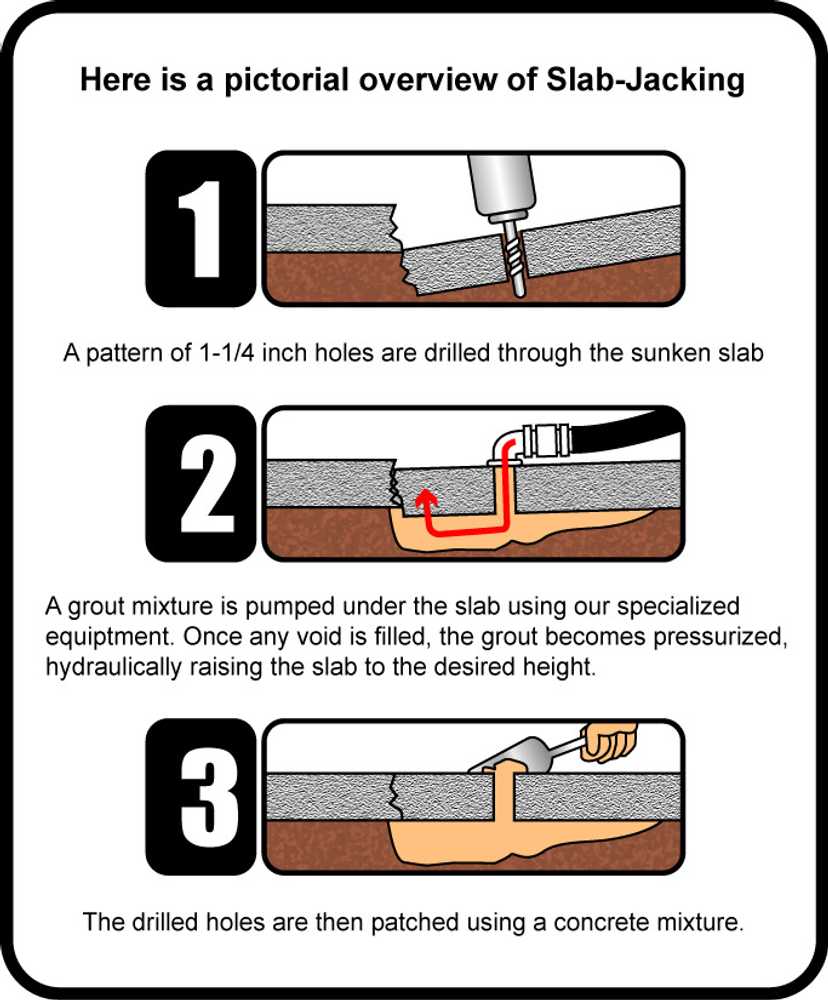 Here is a pictorial overview of Slab-Jacking

1

A pattern of 1-1/4 inch holes are drilled through the sunken slab

2

A grout mixture is pumped under the slab using our specialized equipment. Once any void is filled, the grout becomes pressurized, hydraulically raising the slab to the desired height.

3

The drilled holes are then patched using a concrete mixture.