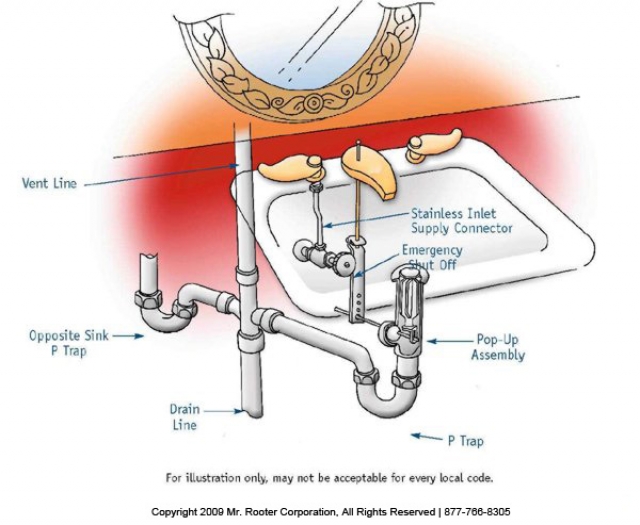 Vent Line

Stainless Inlet Supply Connector

Emergency Shut Off

Opposite Sink P Trap

Pop-Up Assembly

Drain Line

P Trap

For illustration only, may not be acceptable for every local code.

Copyright 2009 Mr. Rooter Corporation, All Rights Reserved | 877-766-8305